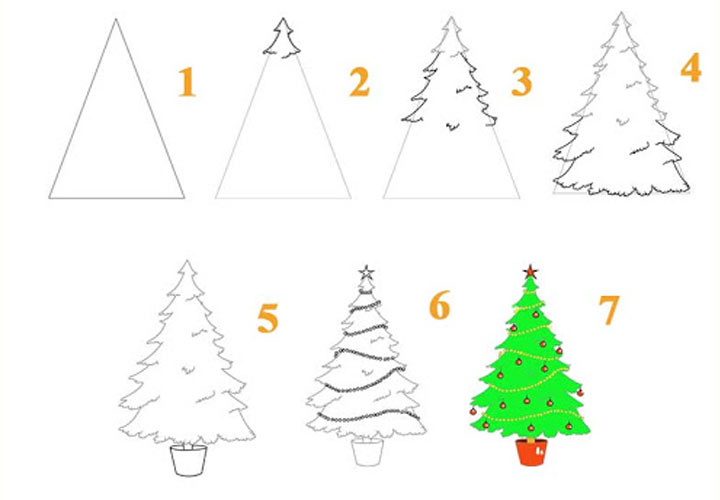 1 2 3 4

5 6 7